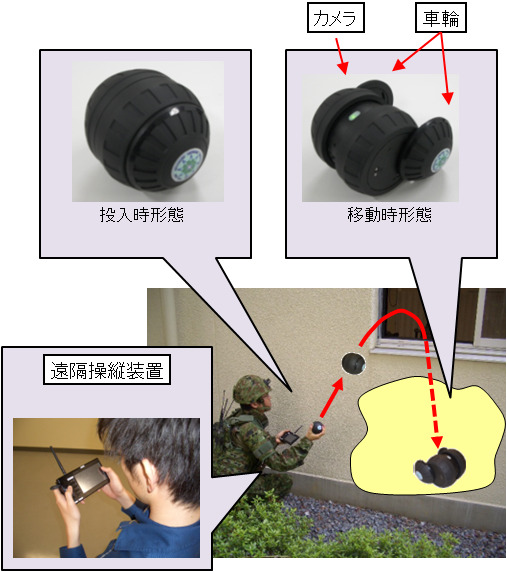 カメラ

車輪

投入時形態

移動時形態

遠隔操縦装置