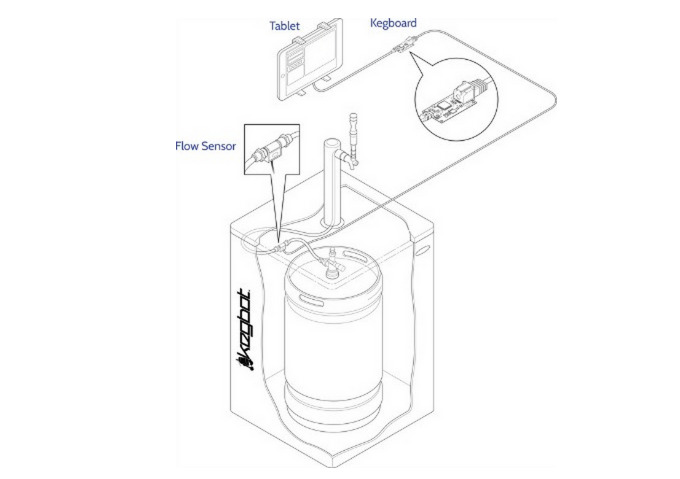 Tablet
Kegboard
Flow Sensor
kegbot