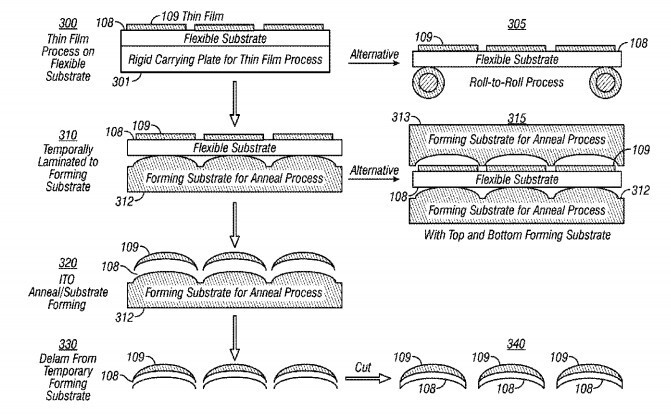 300
Thin Film Process on Flexible Substrate

108
109 Thin Film
Flexible Substrate
Rigid Carrying Plate for Thin Film Process
301

Alternative

305
109
108
Flexible Substrate
Roll-to-Roll Process

310
Temporally Laminated to Forming Substrate

108
109
Flexible Substrate
Forming Substrate for Anneal Process
312

Alternative

313
315
Forming Substrate for Anneal Process
109
Flexible Substrate
108
312
Forming Substrate for Anneal Process
With Top and Bottom Forming Substrate

320
ITO Anneal/Substrate Forming

109
108
Forming Substrate for Anneal Process
312

330
Delam From Temporary Forming Substrate

109
108

Cut

340
109
108
109
108
109
108