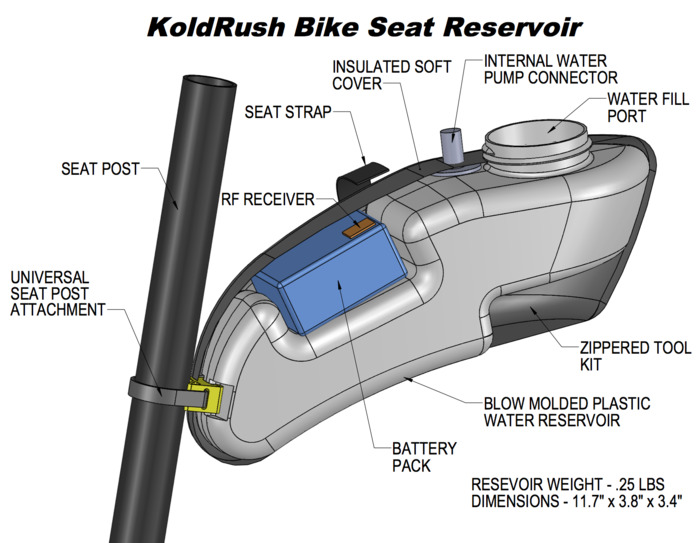 KoldRush Bike Seat Reservoir

INSULATED SOFT COVER

INTERNAL WATER PUMP CONNECTOR

WATER FILL PORT

SEAT STRAP

SEAT POST

RF RECEIVER

UNIVERSAL SEAT POST ATTACHMENT

ZIPPERED TOOL KIT

BLOW MOLDED PLASTIC WATER RESERVOIR

BATTERY PACK

RESEVOIR WEIGHT - .25 LBS
DIMENSIONS - 11.7" x 3.8" x 3.4"