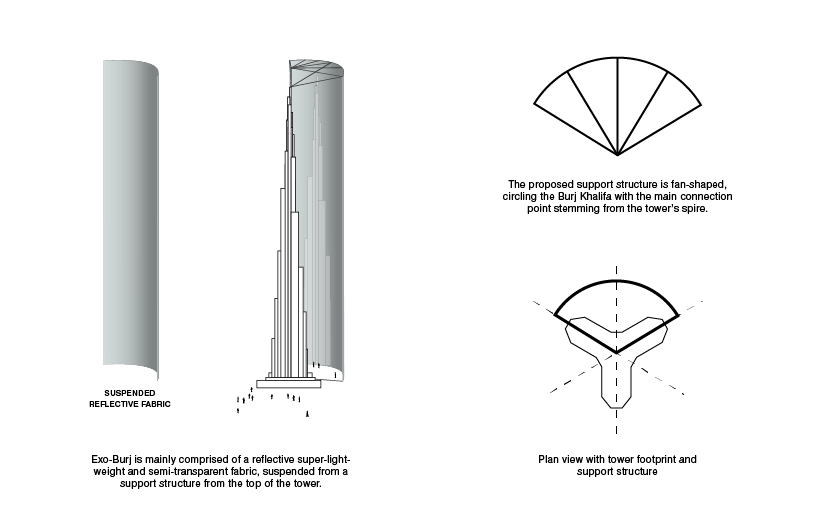 SUSPENDED
REFLECTIVE FABRIC

Exo-Burj is mainly comprised of a reflective super-lightweight and semi-transparent fabric, suspended from a support structure from the top of the tower.

The proposed support structure is fan-shaped, circling the Burj Khalifa with the main connection point stemming from the tower's spire.

Plan view with tower footprint and support structure