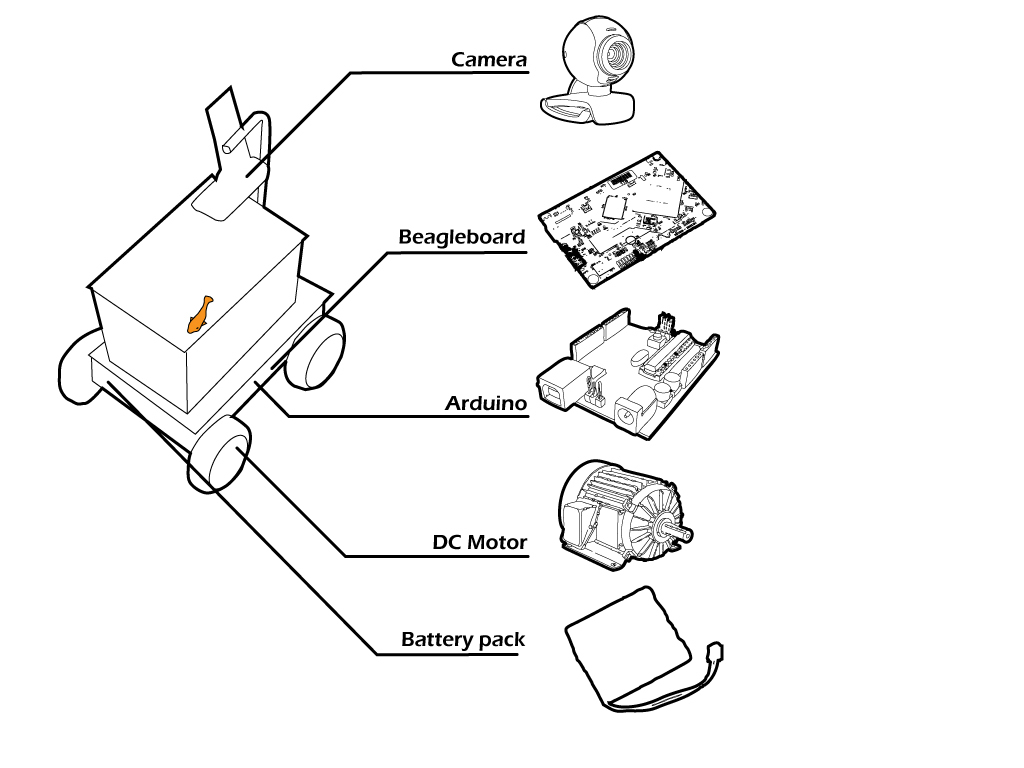 Camera

Beagleboard

Arduino

DC Motor

Battery pack