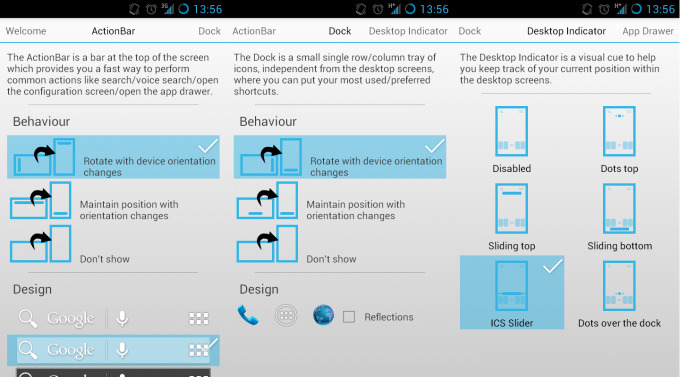 3G 13:56

Welcome ActionBar Dock

The ActionBar is a bar at the top of the screen which provides you a fast way to perform common actions like search/voice search/open the configuration screen/open the app drawer.

Behaviour

Rotate with device orientation changes

Maintain position with orientation changes

Don't show

Design

Google

Google

H+ 13:56

ActionBar Dock Desktop Indicator

The Dock is a small single row/column tray of icons, independent from the desktop screens, where you can put your most used/preferred shortcuts.

Behaviour

Rotate with device orientation changes

Maintain position with orientation changes

Don't show

Design

Reflections

H+ 13:56

Dock Desktop Indicator App Drawer

The Desktop Indicator is a visual cue to help you keep track of your current position within the desktop screens.

Disabled

Dots top

Sliding top

Sliding bottom

ICS Slider

Dots over the dock