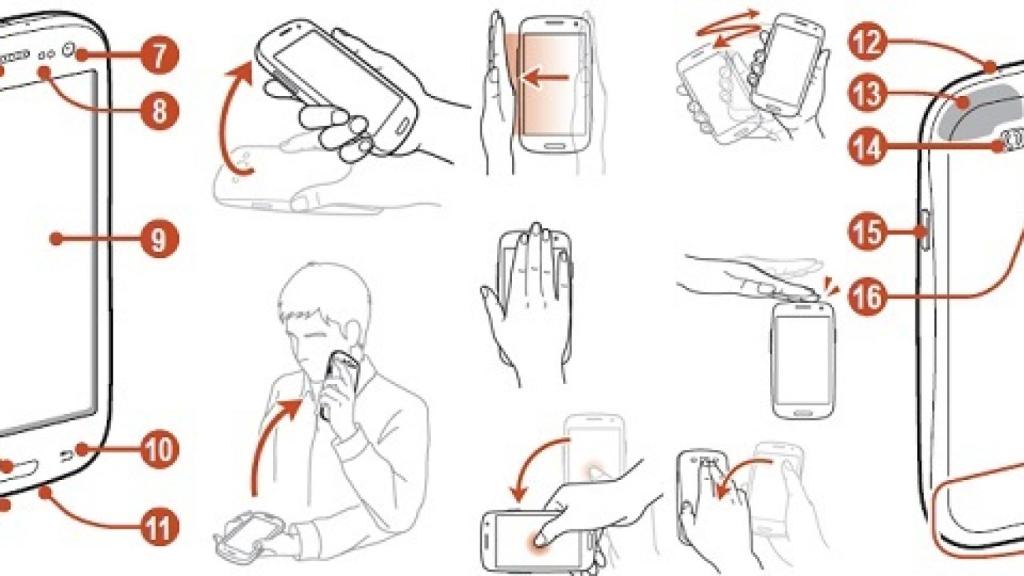 7
8
9
10
11
12
13
14
15
16