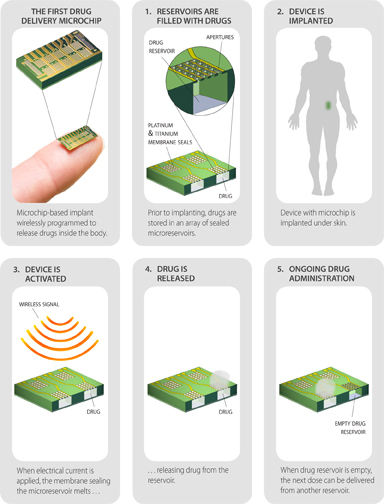 THE FIRST DRUG DELIVERY MICROCHIP

Microchip-based implant wirelessly programmed to release drugs inside the body.

1. RESERVOIRS ARE FILLED WITH DRUGS

DRUG RESERVOIR

APERTURES

PLATINUM & TITANIUM MEMBRANE SEALS

DRUG

Prior to implanting, drugs are stored in an array of sealed microreservoirs.

2. DEVICE IS IMPLANTED

Device with microchip is implanted under skin.

3. DEVICE IS ACTIVATED

WIRELESS SIGNAL

DRUG

When electrical current is applied, the membrane sealing the microreservoir melts . . .

4. DRUG IS RELEASED

DRUG

. . . releasing drug from the reservoir.

5. ONGOING DRUG ADMINISTRATION

EMPTY DRUG RESERVOIR

When drug reservoir is empty, the next dose can be delivered from another reservoir.