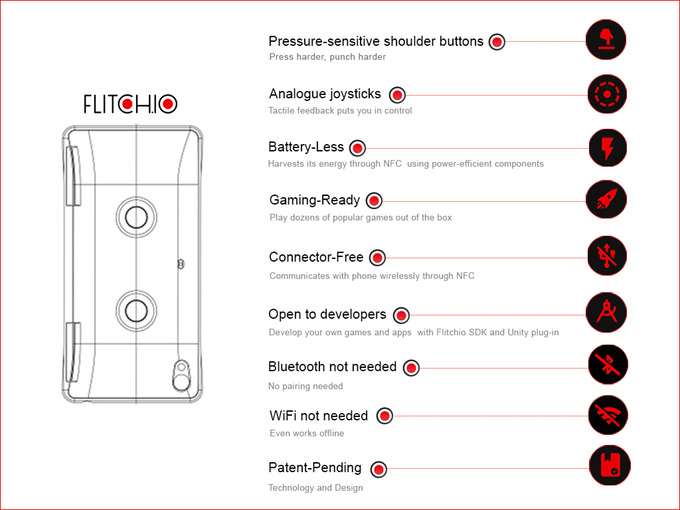 FLITCHIO

Pressure-sensitive shoulder buttons
Press harder, punch harder

Analogue joysticks
Tactile feedback puts you in control

Battery-Less
Harvests its energy through NFC using power-efficient components

Gaming-Ready
Play dozens of popular games out of the box

Connector-Free
Communicates with phone wirelessly through NFC

Open to developers
Develop your own games and apps with Flitchio SDK and Unity plug-in

Bluetooth not needed
No pairing needed

WiFi not needed
Even works offline

Patent-Pending
Technology and Design