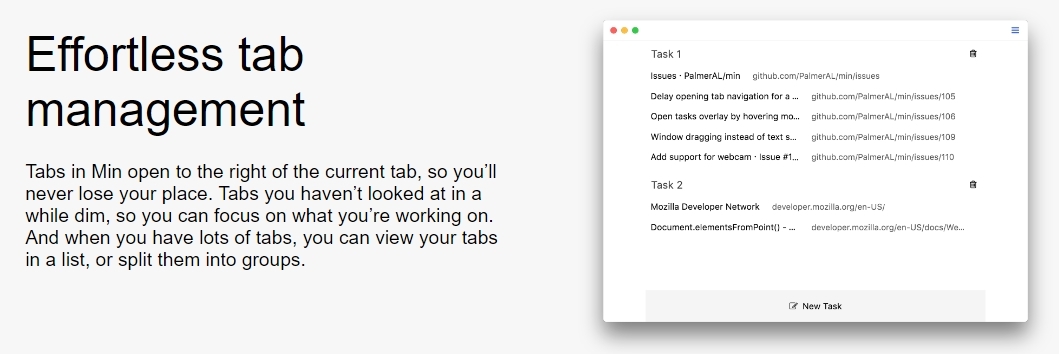 Effortless tab management

Tabs in Min open to the right of the current tab, so you'll never lose your place. Tabs you haven't looked at in a while dim, so you can focus on what you're working on. And when you have lots of tabs, you can view your tabs in a list, or split them into groups.

Task 1

Issues · PalmerAL/min github.com/PalmerAL/min/issues

Delay opening tab navigation for a ... github.com/PalmerAL/min/issues/105

Open tasks overlay by hovering mo... github.com/PalmerAL/min/issues/106

Window dragging instead of text s... github.com/PalmerAL/min/issues/109

Add support for webcam · Issue #1... github.com/PalmerAL/min/issues/110

Task 2

Mozilla Developer Network developer.mozilla.org/en-US/

Document.elementsFromPoint() - ... developer.mozilla.org/en-US/docs/We...

New Task