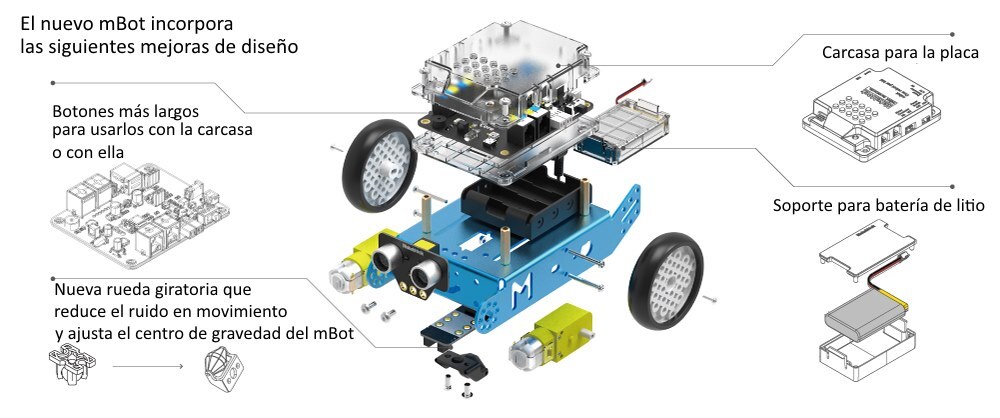 El nuevo mBot incorpora las siguientes mejoras de diseño

Botones más largos para usarlos con la carcasa o con ella

Nueva rueda giratoria que reduce el ruido en movimiento y ajusta el centro de gravedad del mBot

Carcasa para la placa

Soporte para batería de litio