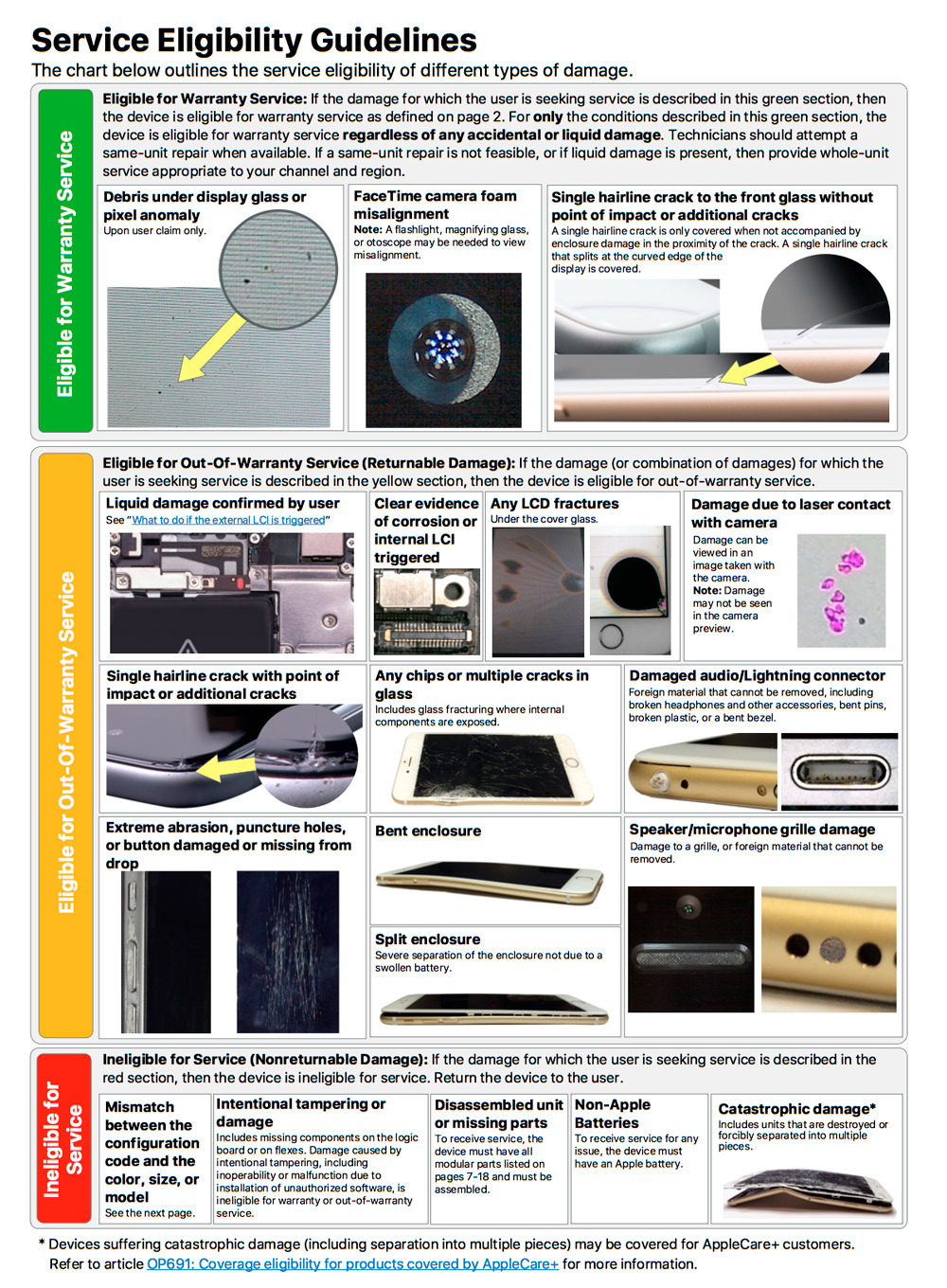 Service Eligibility Guidelines

The chart below outlines the service eligibility of different types of damage.

Eligible for Warranty Service

Eligible for Warranty Service: If the damage for which the user is seeking service is described in this green section, then the device is eligible for warranty service as defined on page 2. For only the conditions described in this green section, the device is eligible for warranty service regardless of any accidental or liquid damage. Technicians should attempt a same-unit repair when available. If a same-unit repair is not feasible, or if liquid damage is present, then provide whole-unit service appropriate to your channel and region.

Debris under display glass or pixel anomaly
Upon user claim only.

FaceTime camera foam misalignment
Note: A flashlight, magnifying glass, or otoscope may be needed to view misalignment.

Single hairline crack to the front glass without point of impact or additional cracks
A single hairline crack is only covered when not accompanied by enclosure damage in the proximity of the crack. A single hairline crack that splits at the curved edge of the display is covered.

Eligible for Out-Of-Warranty Service

Eligible for Out-Of-Warranty Service (Returnable Damage): If the damage (or combination of damages) for which the user is seeking service is described in the yellow section, then the device is eligible for out-of-warranty service.

Liquid damage confirmed by user
See "What to do if the external LCI is triggered"

Clear evidence of corrosion or internal LCI triggered

Any LCD fractures
Under the cover glass.

Damage due to laser contact with camera
Damage can be viewed in an image taken with the camera. Note: Damage may not be seen in the camera preview.

Single hairline crack with point of impact or additional cracks

Any chips or multiple cracks in glass
Includes glass fracturing where internal components are exposed.

Damaged audio/Lightning connector
Foreign material that cannot be removed, including broken headphones and other accessories, bent pins, broken plastic, or a bent bezel.

Extreme abrasion, puncture holes, or button damaged or missing from drop

Bent enclosure

Split enclosure
Severe separation of the enclosure not due to a swollen battery.

Speaker/microphone grille damage
Damage to a grille, or foreign material that cannot be removed.

Ineligible for Service

Ineligible for Service (Nonreturnable Damage): If the damage for which the user is seeking service is described in the red section, then the device is ineligible for service. Return the device to the user.

Mismatch between the configuration code and the color, size, or model
See the next page.

Intentional tampering or damage
Includes missing components on the logic board or on flexes. Damage caused by intentional tampering, including inoperability or malfunction due to installation of unauthorized software, is ineligible for warranty or out-of-warranty service.

Disassembled unit or missing parts
To receive service, the device must have all modular parts listed on pages 7-18 and must be assembled.

Non-Apple Batteries
To receive service for any issue, the device must have an Apple battery.

Catastrophic damage*
Includes units that are destroyed or forcibly separated into multiple pieces.

* Devices suffering catastrophic damage (including separation into multiple pieces) may be covered for AppleCare+ customers. Refer to article OP691: Coverage eligibility for products covered by AppleCare+ for more information.