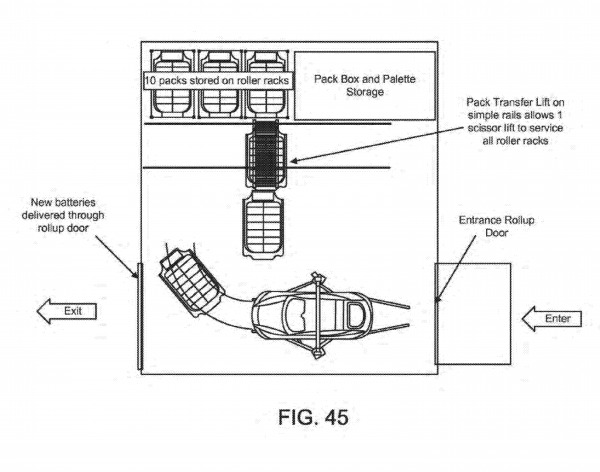 10 packs stored on roller racks

Pack Box and Palette Storage

Pack Transfer Lift on simple rails allows 1 scissor lift to service all roller racks

New batteries delivered through rollup door

Entrance Rollup Door

Exit

Enter

FIG. 45