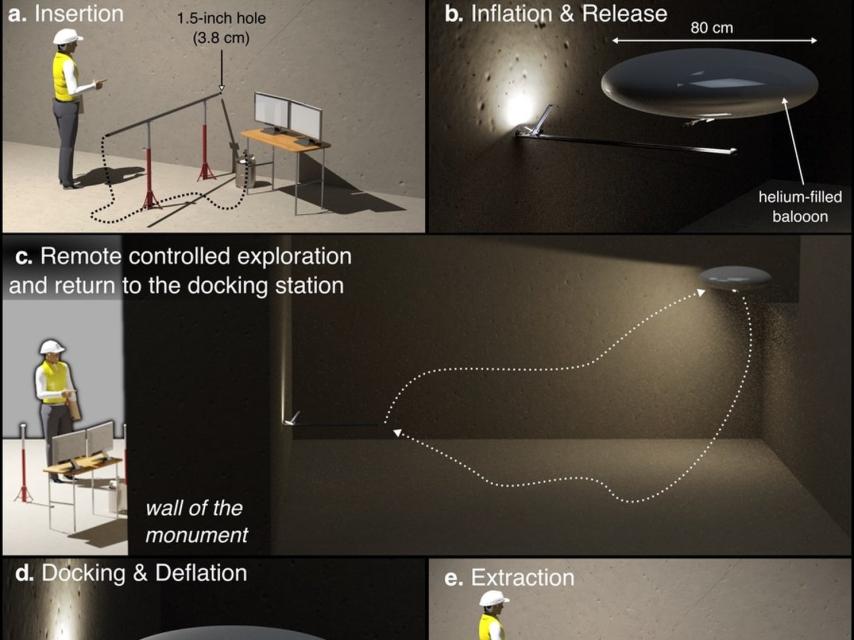 a. Insertion

1.5-inch hole
(3.8 cm)

b. Inflation & Release

80 cm

helium-filled
balooon

c. Remote controlled exploration and return to the docking station

wall of the monument

d. Docking & Deflation

e. Extraction