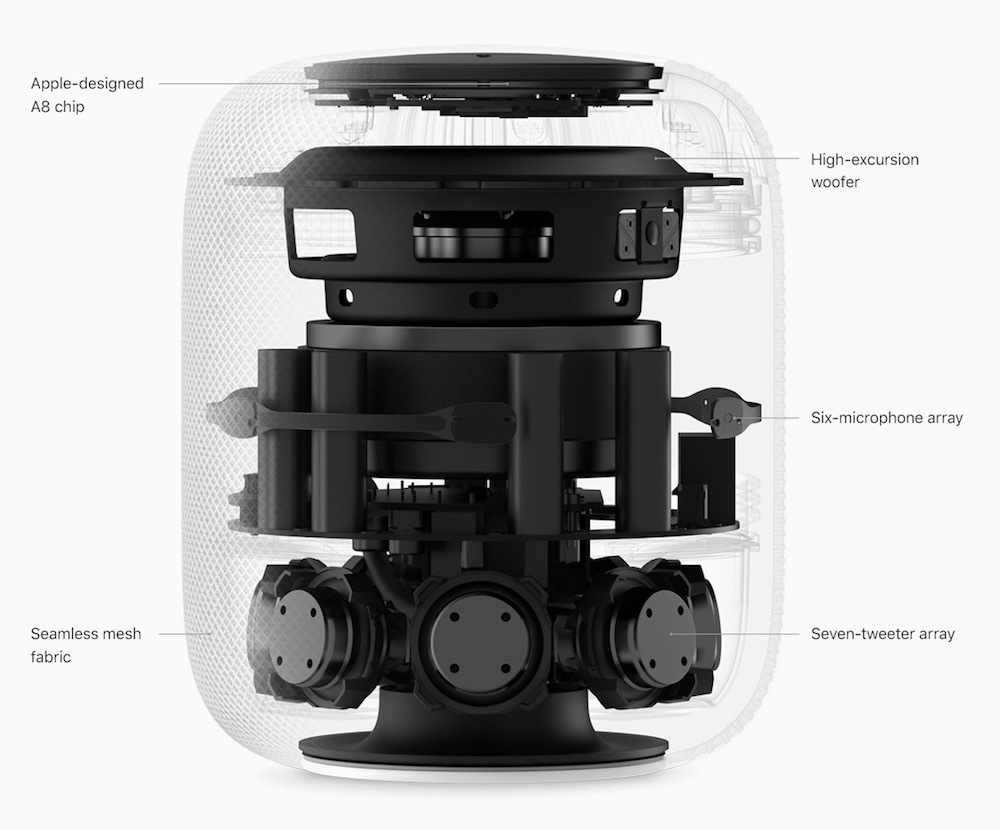 Apple-designed A8 chip

High-excursion woofer

Six-microphone array

Seamless mesh fabric

Seven-tweeter array