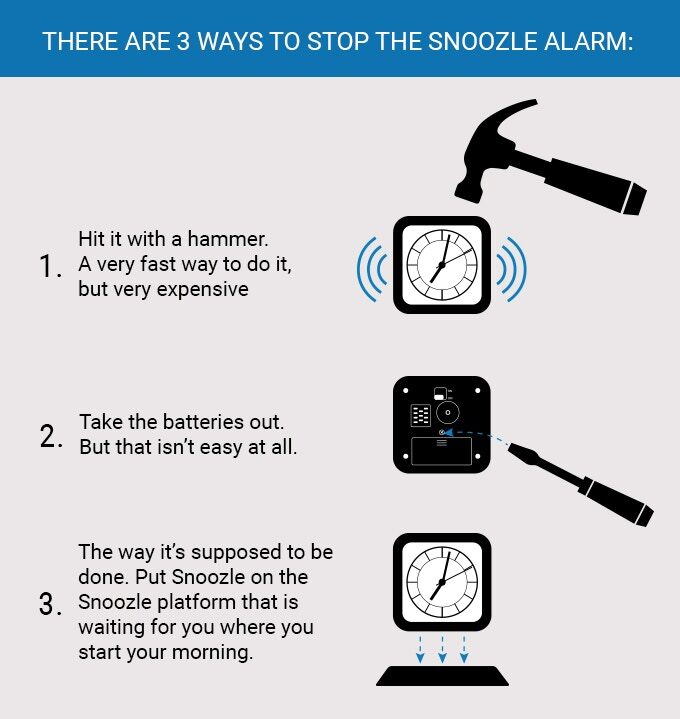 THERE ARE 3 WAYS TO STOP THE SNOOZLE ALARM:

1. Hit it with a hammer. A very fast way to do it, but very expensive

2. Take the batteries out. But that isn't easy at all.

3. The way it's supposed to be done. Put Snoozle on the Snoozle platform that is waiting for you where you start your morning.