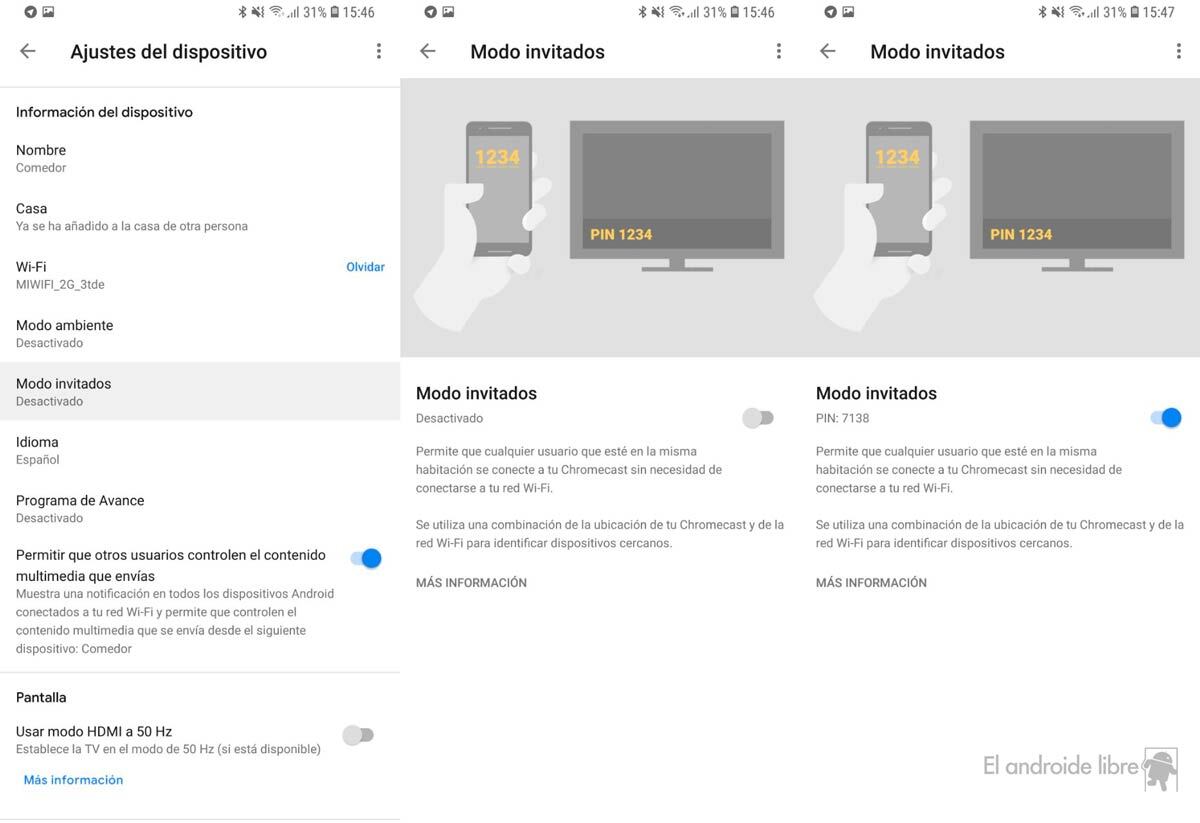 31% 15:46

Ajustes del dispositivo

Información del dispositivo

Nombre
Comedor

Casa
Ya se ha añadido a la casa de otra persona

Wi-Fi
MIWIFI_2G_3tde
Olvidar

Modo ambiente
Desactivado

Modo invitados
Desactivado

Idioma
Español

Programa de Avance
Desactivado

Permitir que otros usuarios controlen el contenido multimedia que envías
Muestra una notificación en todos los dispositivos Android conectados a tu red Wi-Fi y permite que controlen el contenido multimedia que se envía desde el siguiente dispositivo: Comedor

Pantalla

Usar modo HDMI a 50 Hz
Establece la TV en el modo de 50 Hz (si está disponible)

Más información

31% 15:46

Modo invitados

1234

PIN 1234

Modo invitados
Desactivado

Permite que cualquier usuario que esté en la misma habitación se conecte a tu Chromecast sin necesidad de conectarse a tu red Wi-Fi.

Se utiliza una combinación de la ubicación de tu Chromecast y de la red Wi-Fi para identificar dispositivos cercanos.

MÁS INFORMACIÓN

31% 15:47

Modo invitados

1234

PIN 1234

Modo invitados
PIN: 7138

Permite que cualquier usuario que esté en la misma habitación se conecte a tu Chromecast sin necesidad de conectarse a tu red Wi-Fi.

Se utiliza una combinación de la ubicación de tu Chromecast y de la red Wi-Fi para identificar dispositivos cercanos.

MÁS INFORMACIÓN

El androide libre