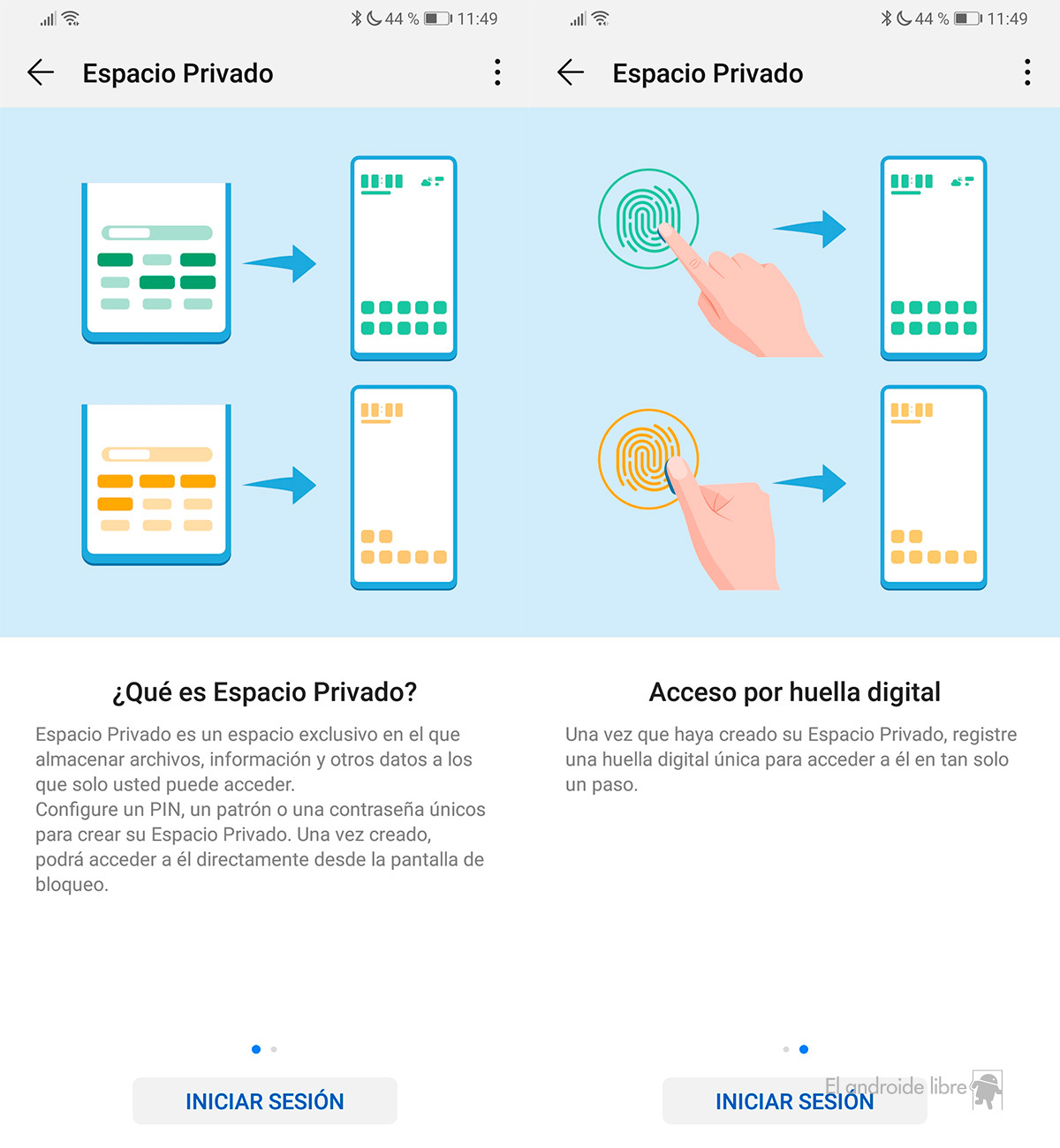 44 % 11:49

Espacio Privado

¿Qué es Espacio Privado?

Espacio Privado es un espacio exclusivo en el que almacenar archivos, información y otros datos a los que solo usted puede acceder.
Configure un PIN, un patrón o una contraseña únicos para crear su Espacio Privado. Una vez creado, podrá acceder a él directamente desde la pantalla de bloqueo.

INICIAR SESIÓN

44 % 11:49

Espacio Privado

Acceso por huella digital

Una vez que haya creado su Espacio Privado, registre una huella digital única para acceder a él en tan solo un paso.

INICIAR SESIÓN

El androide libre