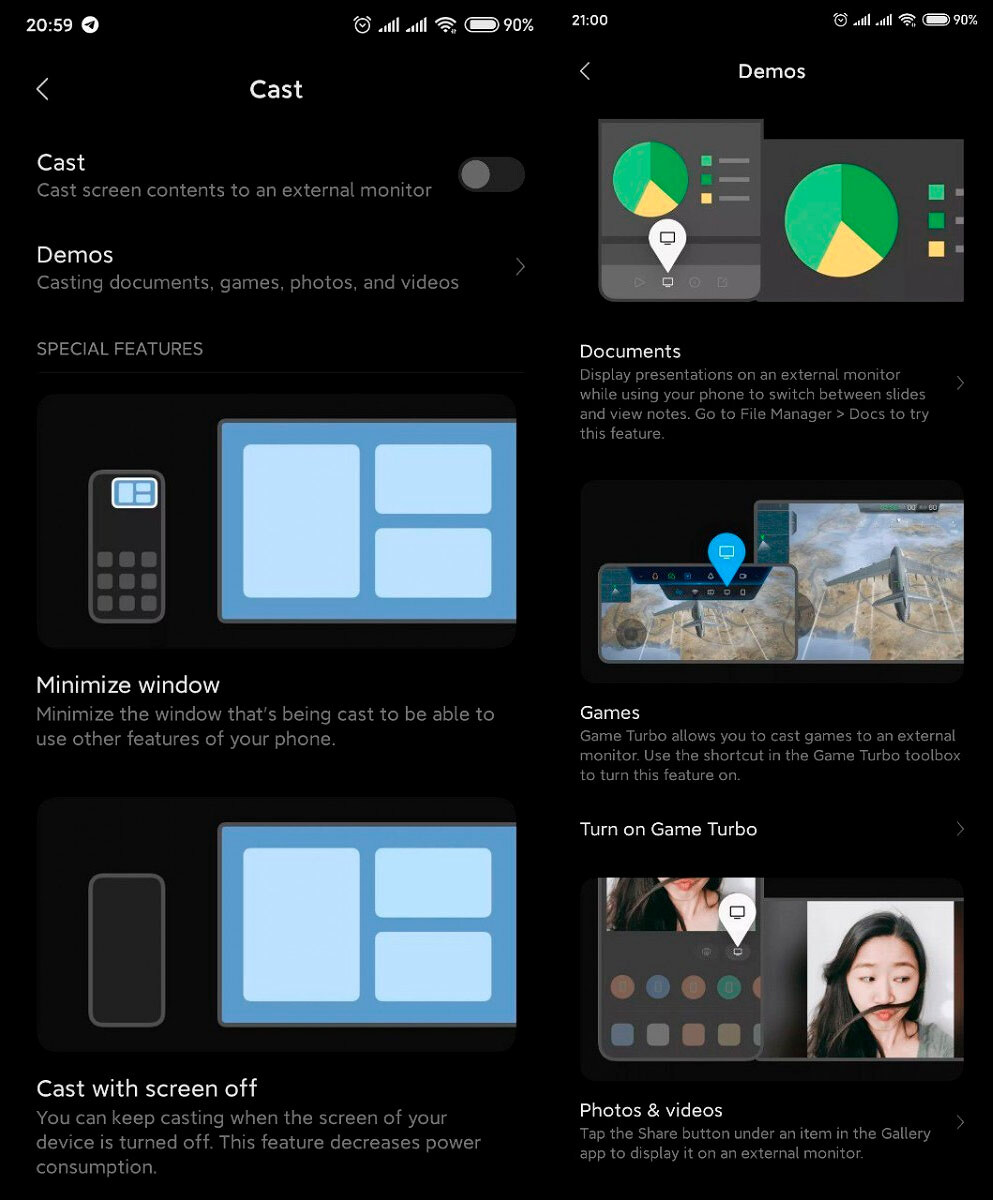 20:59 90%

Cast

Cast
Cast screen contents to an external monitor

Demos
Casting documents, games, photos, and videos

SPECIAL FEATURES

Minimize window
Minimize the window that's being cast to be able to use other features of your phone.

Cast with screen off
You can keep casting when the screen of your device is turned off. This feature decreases power consumption.

21:00 90%

Demos

Documents
Display presentations on an external monitor while using your phone to switch between slides and view notes. Go to File Manager > Docs to try this feature.

Games
Game Turbo allows you to cast games to an external monitor. Use the shortcut in the Game Turbo toolbox to turn this feature on.

Turn on Game Turbo

Photos & videos
Tap the Share button under an item in the Gallery app to display it on an external monitor.