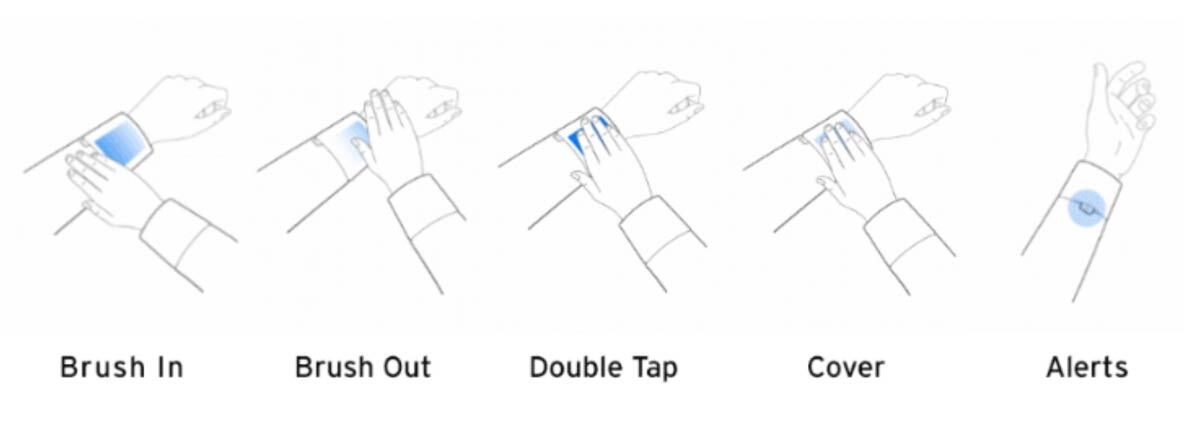 Brush In Brush Out Double Tap Cover Alerts