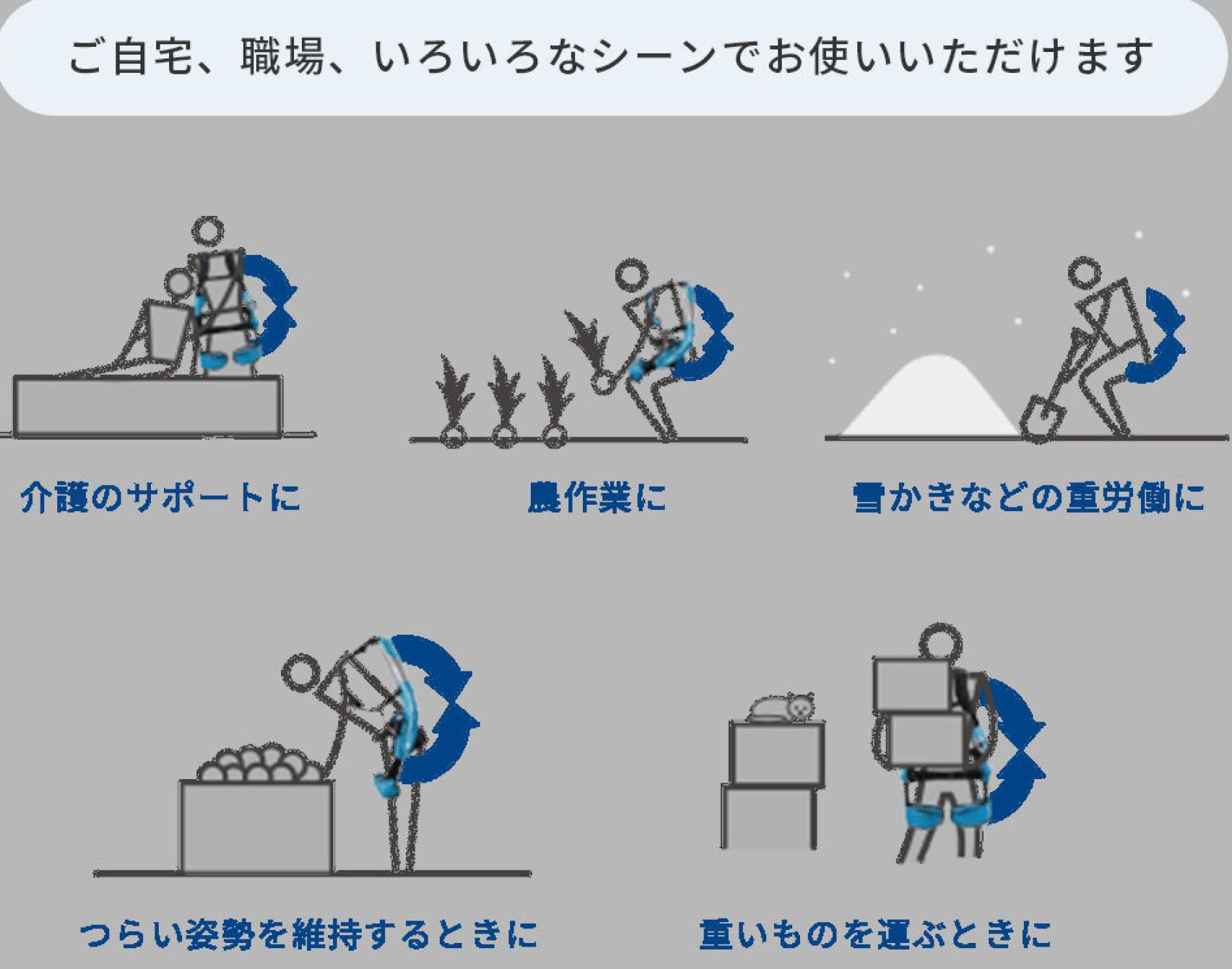 ご自宅、職場、いろいろなシーンでお使いいただけます

介護のサポートに

農作業に

雪かきなどの重労働に

つらい姿勢を維持するときに

重いものを運ぶときに