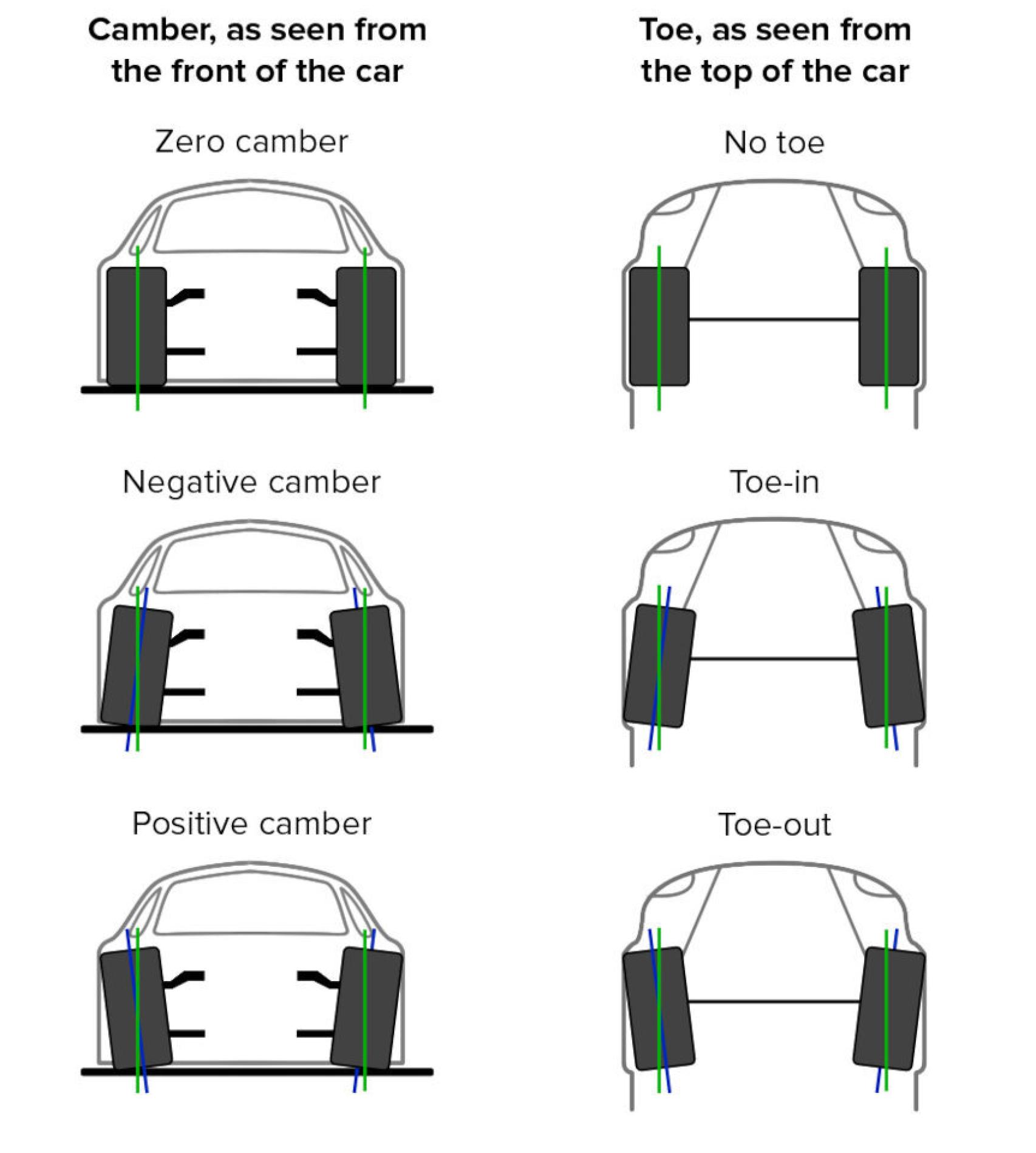 Camber, as seen from the front of the car

Zero camber

Negative camber

Positive camber

Toe, as seen from the top of the car

No toe

Toe-in

Toe-out