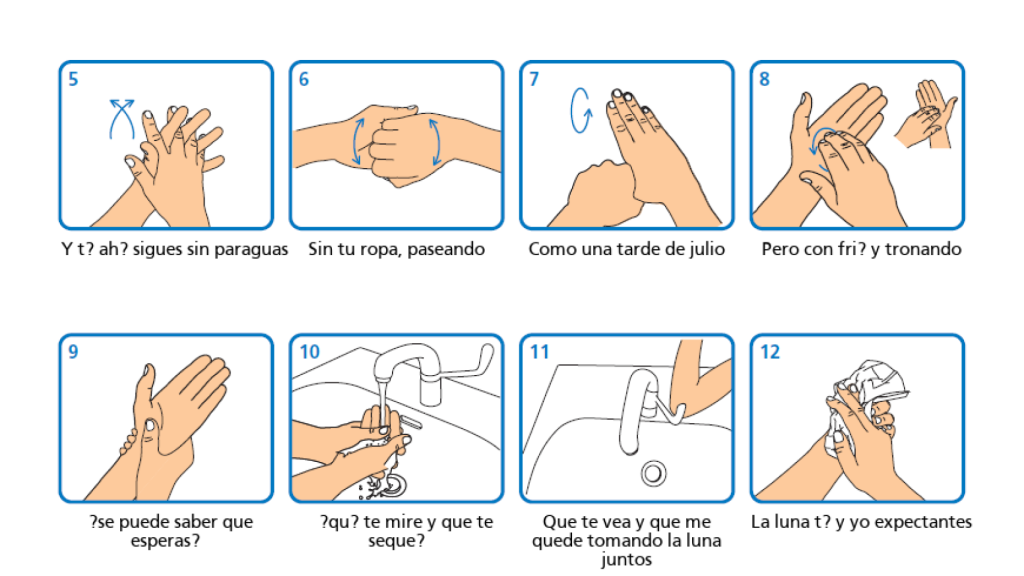 5

Y t? ah? sigues sin paraguas

6

Sin tu ropa, paseando

7

Como una tarde de julio

8

Pero con fri? y tronando

9

?se puede saber que esperas?

10

?qu? te mire y que te seque?

11

Que te vea y que me quede tomando la luna juntos

12

La luna t? y yo expectantes