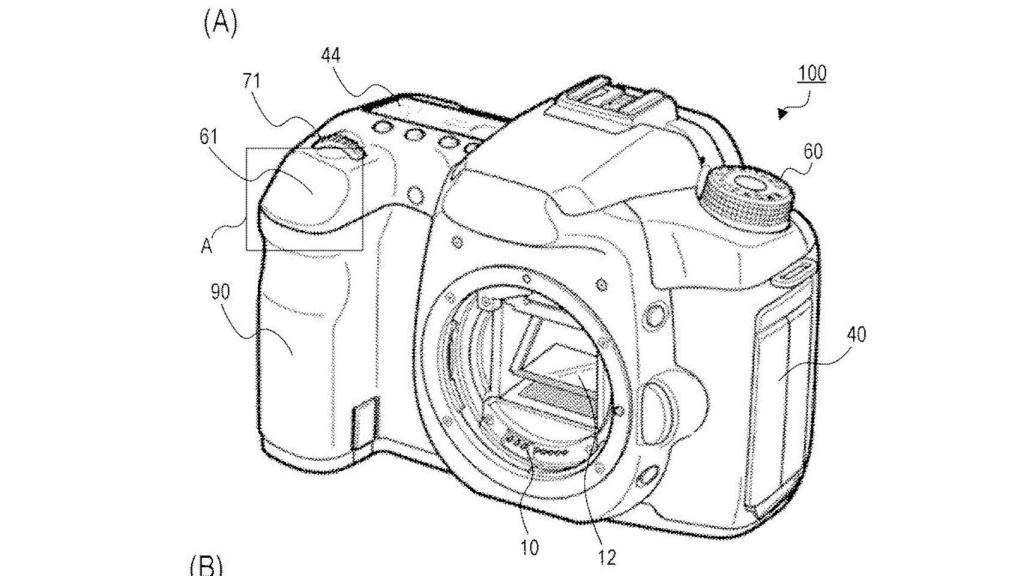 (A)

44

71

100

61

60

A

90

40

10

12

(B)