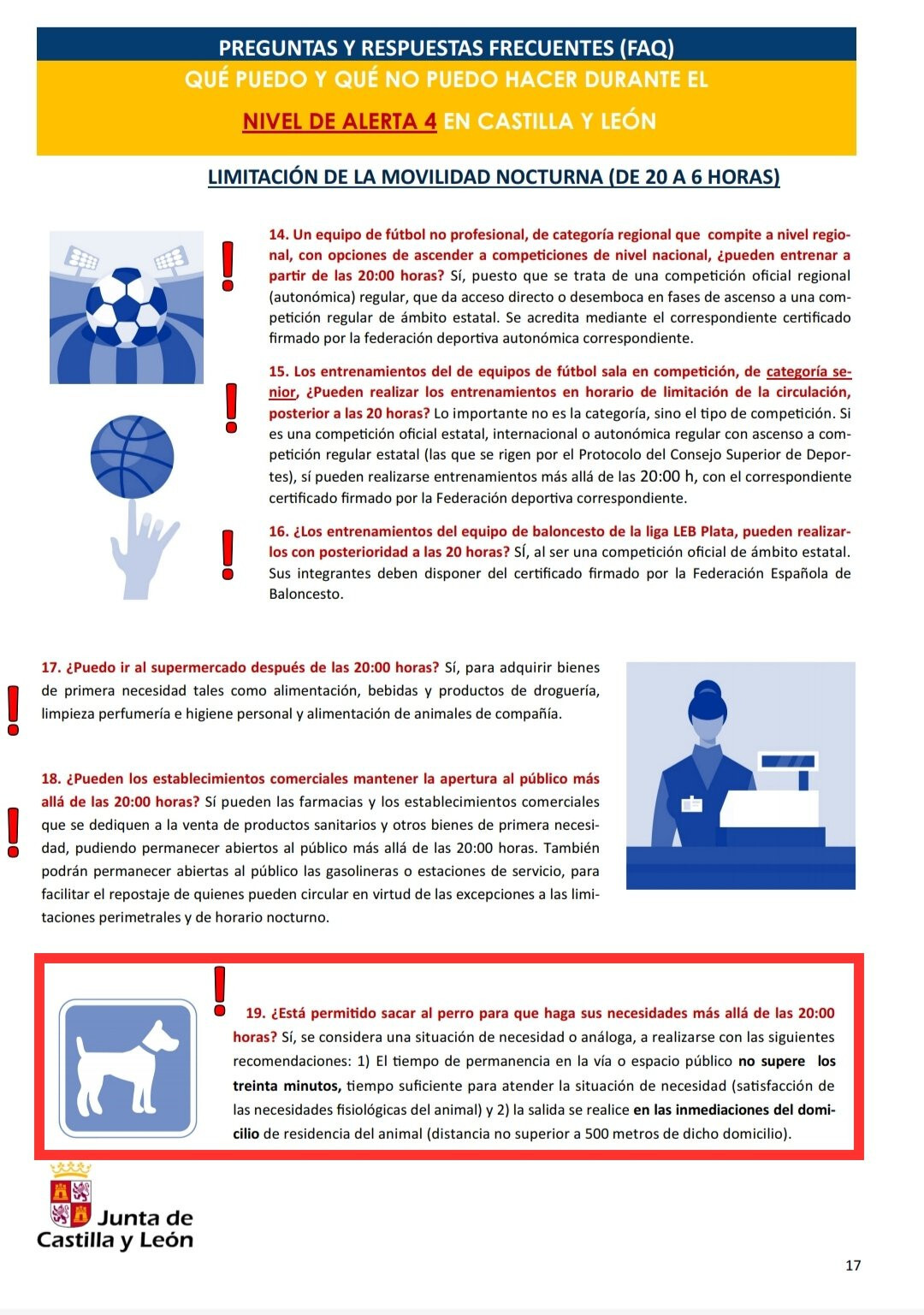 PREGUNTAS Y RESPUESTAS FRECUENTES (FAQ)
QUÉ PUEDO Y QUÉ NO PUEDO HACER DURANTE EL
NIVEL DE ALERTA 4 EN CASTILLA Y LEÓN

LIMITACIÓN DE LA MOVILIDAD NOCTURNA (DE 20 A 6 HORAS)

14. Un equipo de fútbol no profesional, de categoría regional que compite a nivel regional, con opciones de ascender a competiciones de nivel nacional, ¿pueden entrenar a partir de las 20:00 horas? Sí, puesto que se trata de una competición oficial regional (autonómica) regular, que da acceso directo o desemboca en fases de ascenso a una competición regular de ámbito estatal. Se acredita mediante el correspondiente certificado firmado por la federación deportiva autonómica correspondiente.

15. Los entrenamientos del de equipos de fútbol sala en competición, de categoría senior, ¿Pueden realizar los entrenamientos en horario de limitación de la circulación, posterior a las 20 horas? Lo importante no es la categoría, sino el tipo de competición. Si es una competición oficial estatal, internacional o autonómica regular con ascenso a competición regular estatal (las que se rigen por el Protocolo del Consejo Superior de Deportes), sí pueden realizarse entrenamientos más allá de las 20:00 h, con el correspondiente certificado firmado por la Federación deportiva correspondiente.

16. ¿Los entrenamientos del equipo de baloncesto de la liga LEB Plata, pueden realizarlos con posterioridad a las 20 horas? Sí, al ser una competición oficial de ámbito estatal. Sus integrantes deben disponer del certificado firmado por la Federación Española de Baloncesto.

17. ¿Puedo ir al supermercado después de las 20:00 horas? Sí, para adquirir bienes de primera necesidad tales como alimentación, bebidas y productos de droguería, limpieza perfumería e higiene personal y alimentación de animales de compañía.

18. ¿Pueden los establecimientos comerciales mantener la apertura al público más allá de las 20:00 horas? Sí pueden las farmacias y los establecimientos comerciales que se dediquen a la venta de productos sanitarios y otros bienes de primera necesidad, pudiendo permanecer abiertos al público más allá de las 20:00 horas. También podrán permanecer abiertas al público las gasolineras o estaciones de servicio, para facilitar el repostaje de quienes pueden circular en virtud de las excepciones a las limitaciones perimetrales y de horario nocturno.

19. ¿Está permitido sacar al perro para que haga sus necesidades más allá de las 20:00 horas? Sí, se considera una situación de necesidad o análoga, a realizarse con las siguientes recomendaciones: 1) El tiempo de permanencia en la vía o espacio público no supere los treinta minutos, tiempo suficiente para atender la situación de necesidad (satisfacción de las necesidades fisiológicas del animal) y 2) la salida se realice en las inmediaciones del domicilio de residencia del animal (distancia no superior a 500 metros de dicho domicilio).

Junta de Castilla y León

17