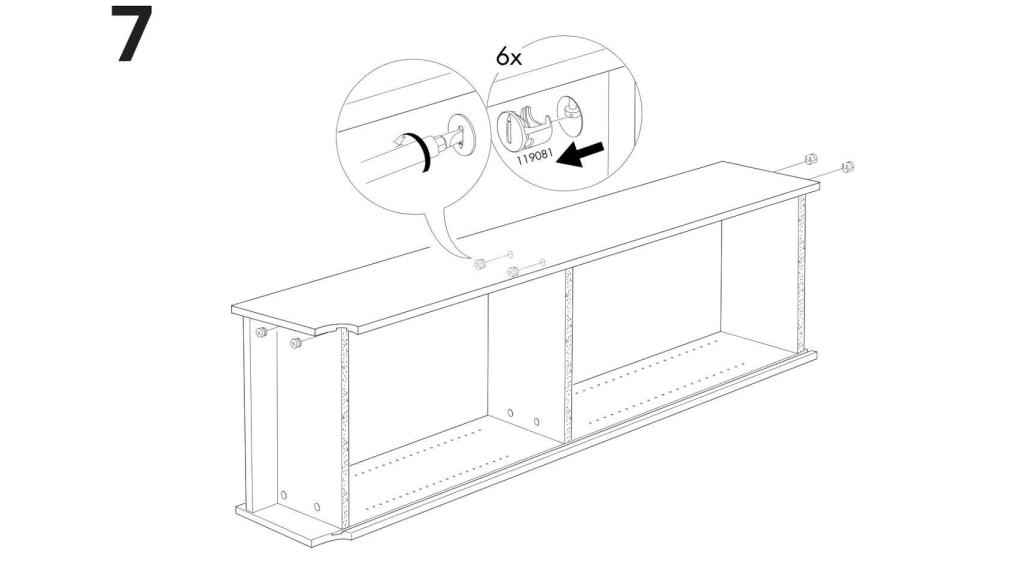 7

6x

119081