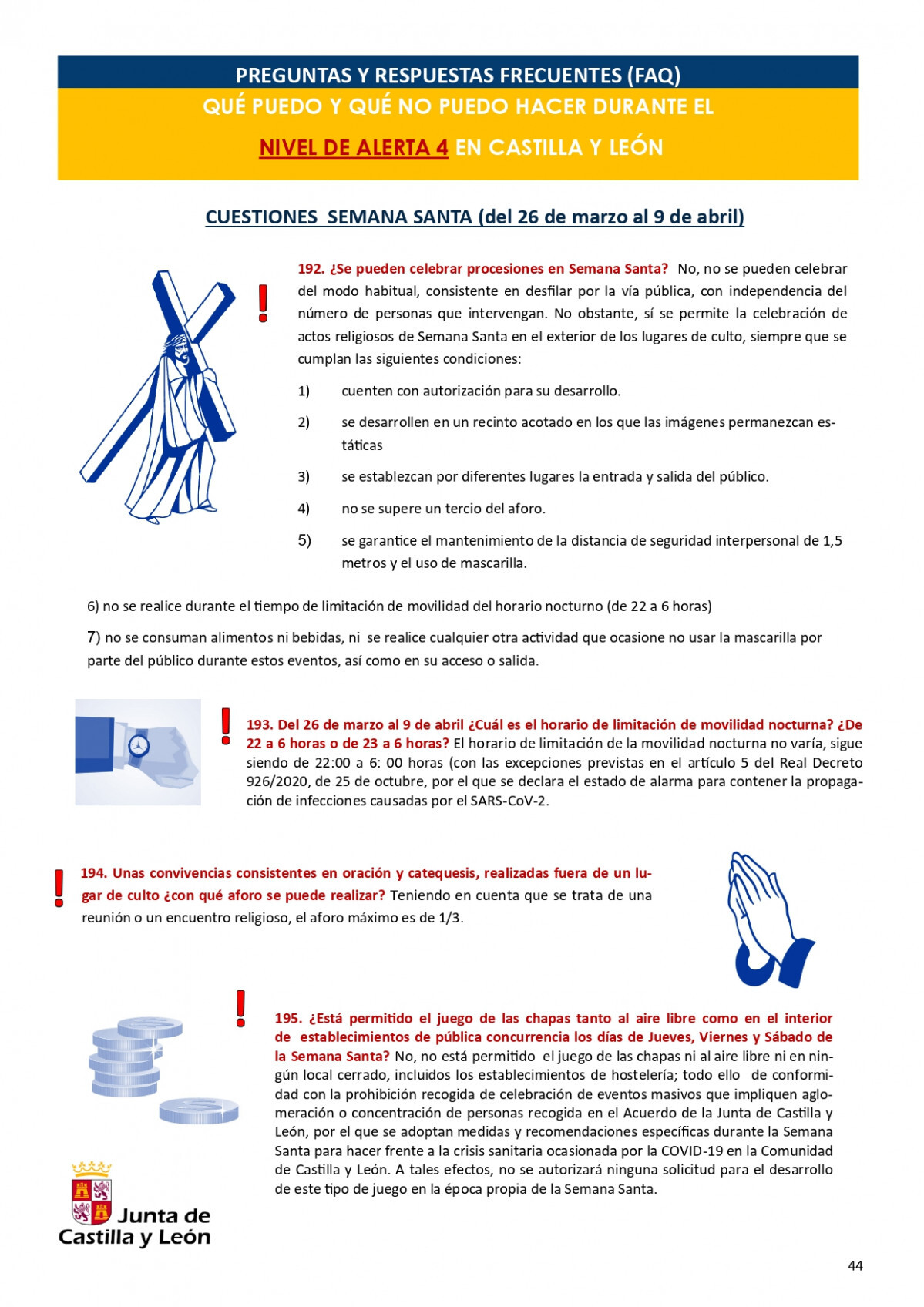 PREGUNTAS Y RESPUESTAS FRECUENTES (FAQ)
QUÉ PUEDO Y QUÉ NO PUEDO HACER DURANTE EL
NIVEL DE ALERTA 4 EN CASTILLA Y LEÓN

CUESTIONES SEMANA SANTA (del 26 de marzo al 9 de abril)

192. ¿Se pueden celebrar procesiones en Semana Santa? No, no se pueden celebrar del modo habitual, consistente en desfilar por la vía pública, con independencia del número de personas que intervengan. No obstante, sí se permite la celebración de actos religiosos de Semana Santa en el exterior de los lugares de culto, siempre que se cumplan las siguientes condiciones:

1) cuenten con autorización para su desarrollo.

2) se desarrollen en un recinto acotado en los que las imágenes permanezcan estáticas

3) se establezcan por diferentes lugares la entrada y salida del público.

4) no se supere un tercio del aforo.

5) se garantice el mantenimiento de la distancia de seguridad interpersonal de 1,5 metros y el uso de mascarilla.

6) no se realice durante el tiempo de limitación de movilidad del horario nocturno (de 22 a 6 horas)

7) no se consuman alimentos ni bebidas, ni se realice cualquier otra actividad que ocasione no usar la mascarilla por parte del público durante estos eventos, así como en su acceso o salida.

193. Del 26 de marzo al 9 de abril ¿Cuál es el horario de limitación de movilidad nocturna? ¿De 22 a 6 horas o de 23 a 6 horas? El horario de limitación de la movilidad nocturna no varía, sigue siendo de 22:00 a 6: 00 horas (con las excepciones previstas en el artículo 5 del Real Decreto 926/2020, de 25 de octubre, por el que se declara el estado de alarma para contener la propagación de infecciones causadas por el SARS-CoV-2.

194. Unas convivencias consistentes en oración y catequesis, realizadas fuera de un lugar de culto ¿con qué aforo se puede realizar? Teniendo en cuenta que se trata de una reunión o un encuentro religioso, el aforo máximo es de 1/3.

195. ¿Está permitido el juego de las chapas tanto al aire libre como en el interior de establecimientos de pública concurrencia los días de Jueves, Viernes y Sábado de la Semana Santa? No, no está permitido el juego de las chapas ni al aire libre ni en ningún local cerrado, incluidos los establecimientos de hostelería; todo ello de conformidad con la prohibición recogida de celebración de eventos masivos que impliquen aglomeración o concentración de personas recogida en el Acuerdo de la Junta de Castilla y León, por el que se adoptan medidas y recomendaciones específicas durante la Semana Santa para hacer frente a la crisis sanitaria ocasionada por la COVID-19 en la Comunidad de Castilla y León. A tales efectos, no se autorizará ninguna solicitud para el desarrollo de este tipo de juego en la época propia de la Semana Santa.

Junta de Castilla y León

44