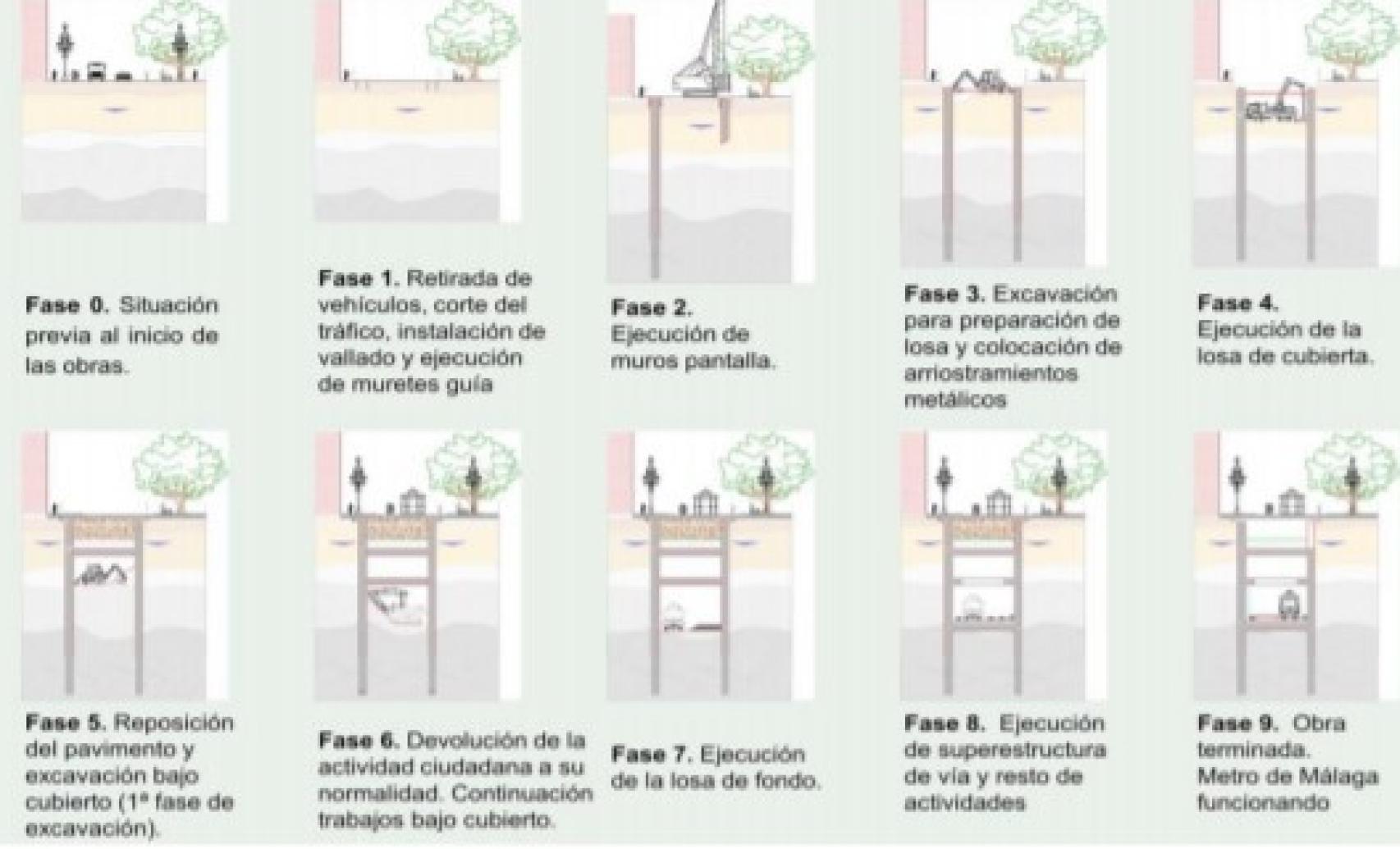 Fase 0. Situación previa al inicio de las obras.

Fase 1. Retirada de vehículos, corte del tráfico, instalación de vallado y ejecución de muretes guía

Fase 2. Ejecución de muros pantalla.

Fase 3. Excavación para preparación de losa y colocación de arriostramientos metálicos

Fase 4. Ejecución de la losa de cubierta.

Fase 5. Reposición del pavimento y excavación bajo cubierto (1ª fase de excavación).

Fase 6. Devolución de la actividad ciudadana a su normalidad. Continuación trabajos bajo cubierto.

Fase 7. Ejecución de la losa de fondo.

Fase 8. Ejecución de superestructura de vía y resto de actividades

Fase 9. Obra terminada. Metro de Málaga funcionando