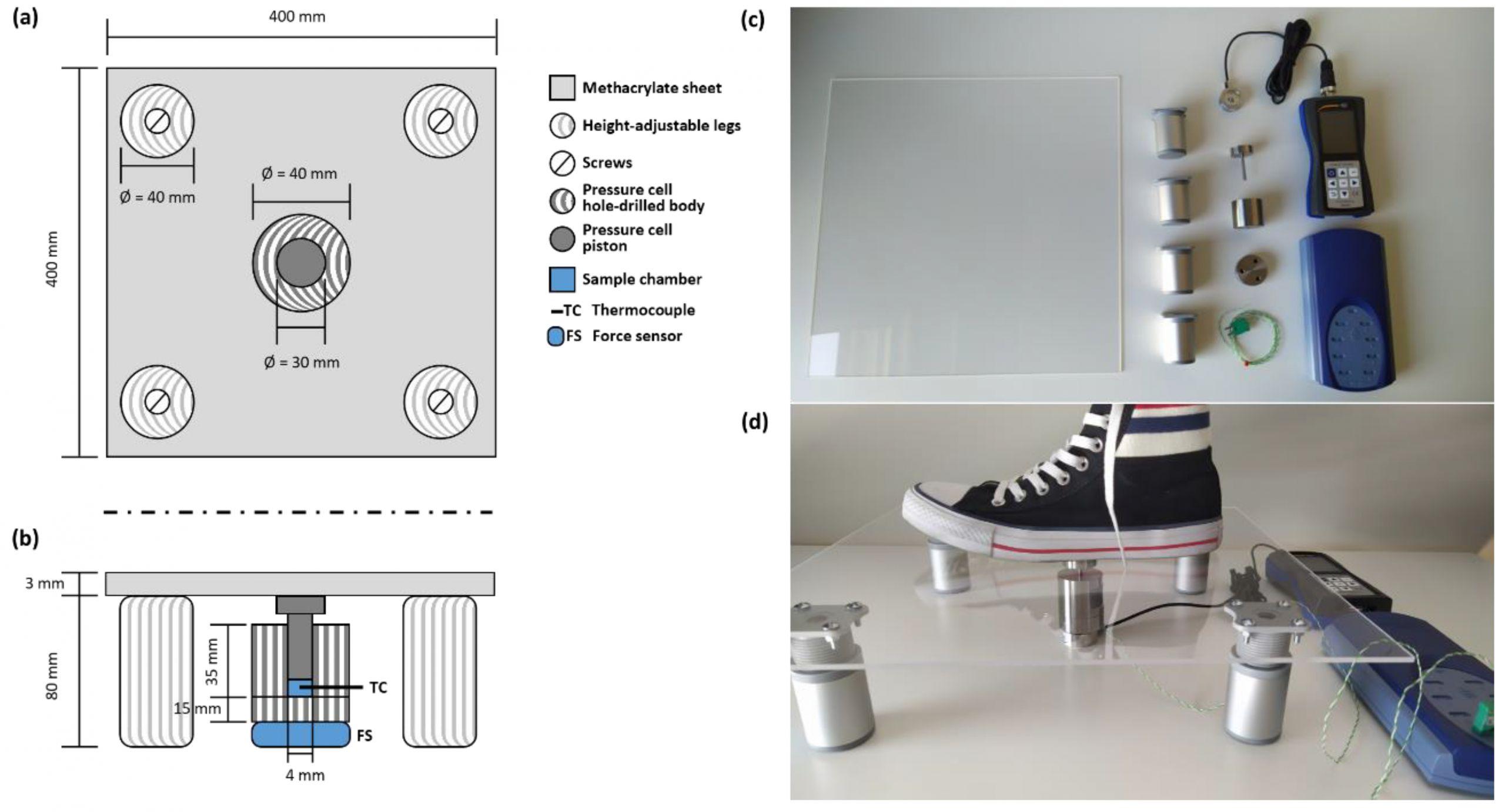 (a)

400 mm

400 mm

Ø = 40 mm

Ø = 40 mm

Ø = 30 mm

Methacrylate sheet

Height-adjustable legs

Screws

Pressure cell hole-drilled body

Pressure cell piston

Sample chamber

TC Thermocouple

FS Force sensor

(b)

3 mm

80 mm

35 mm

15 mm

TC

FS

4 mm

(c)

(d)