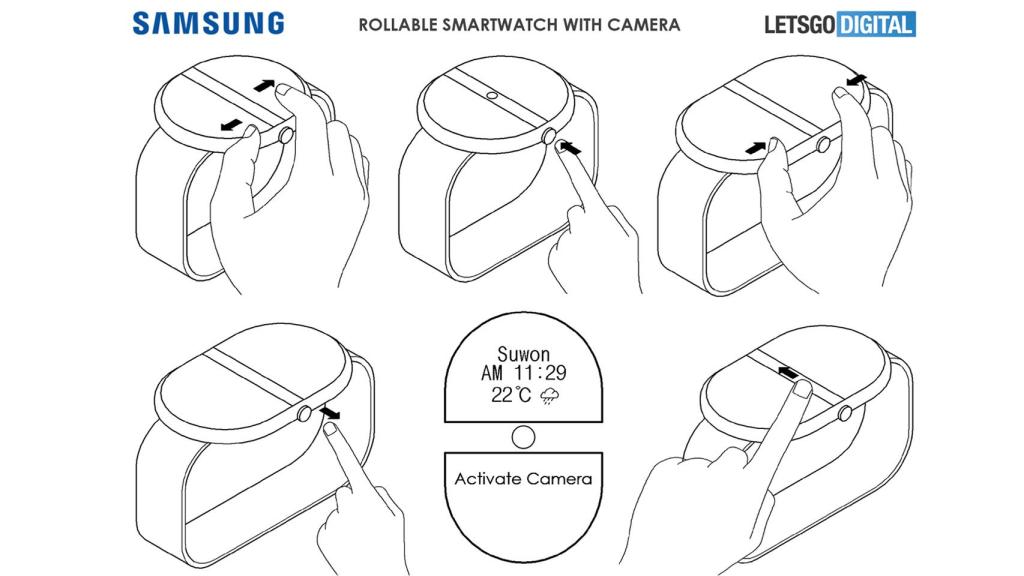 SAMSUNG

ROLLABLE SMARTWATCH WITH CAMERA

LETSGO DIGITAL

Suwon
AM 11:29
22℃

Activate Camera