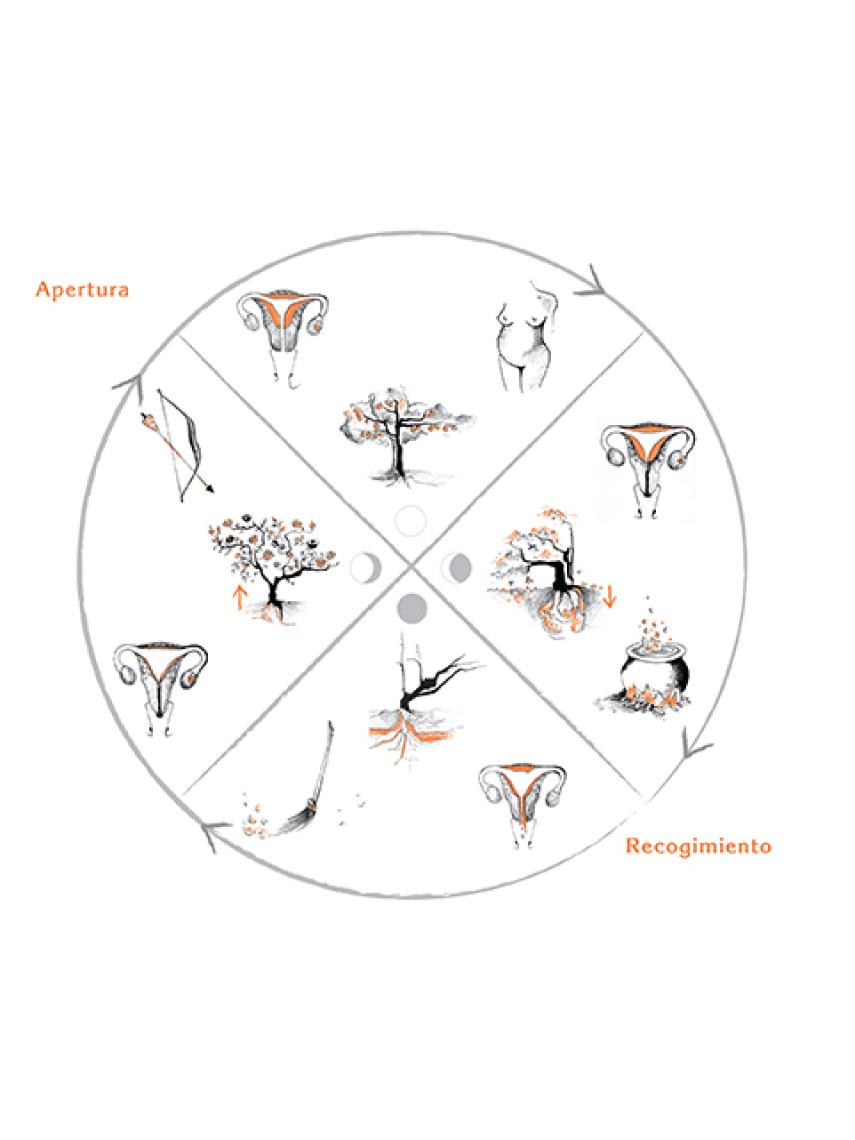 Apertura

Recogimiento