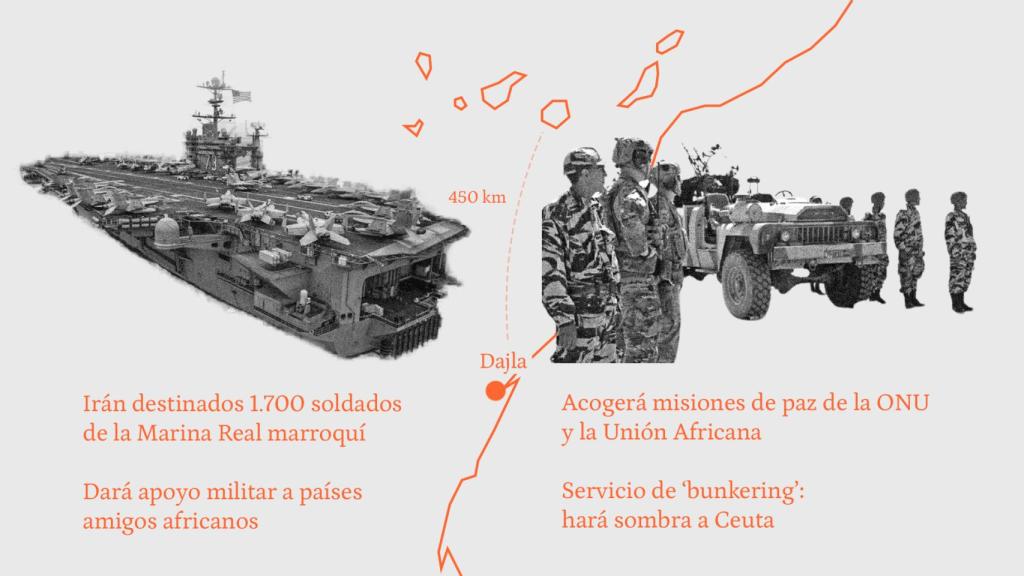 450 km

Dajla

Irán destinados 1.700 soldados de la Marina Real marroquí

Dará apoyo militar a países amigos africanos

Acogerá misiones de paz de la ONU y la Unión Africana

Servicio de 'bunkering': hará sombra a Ceuta