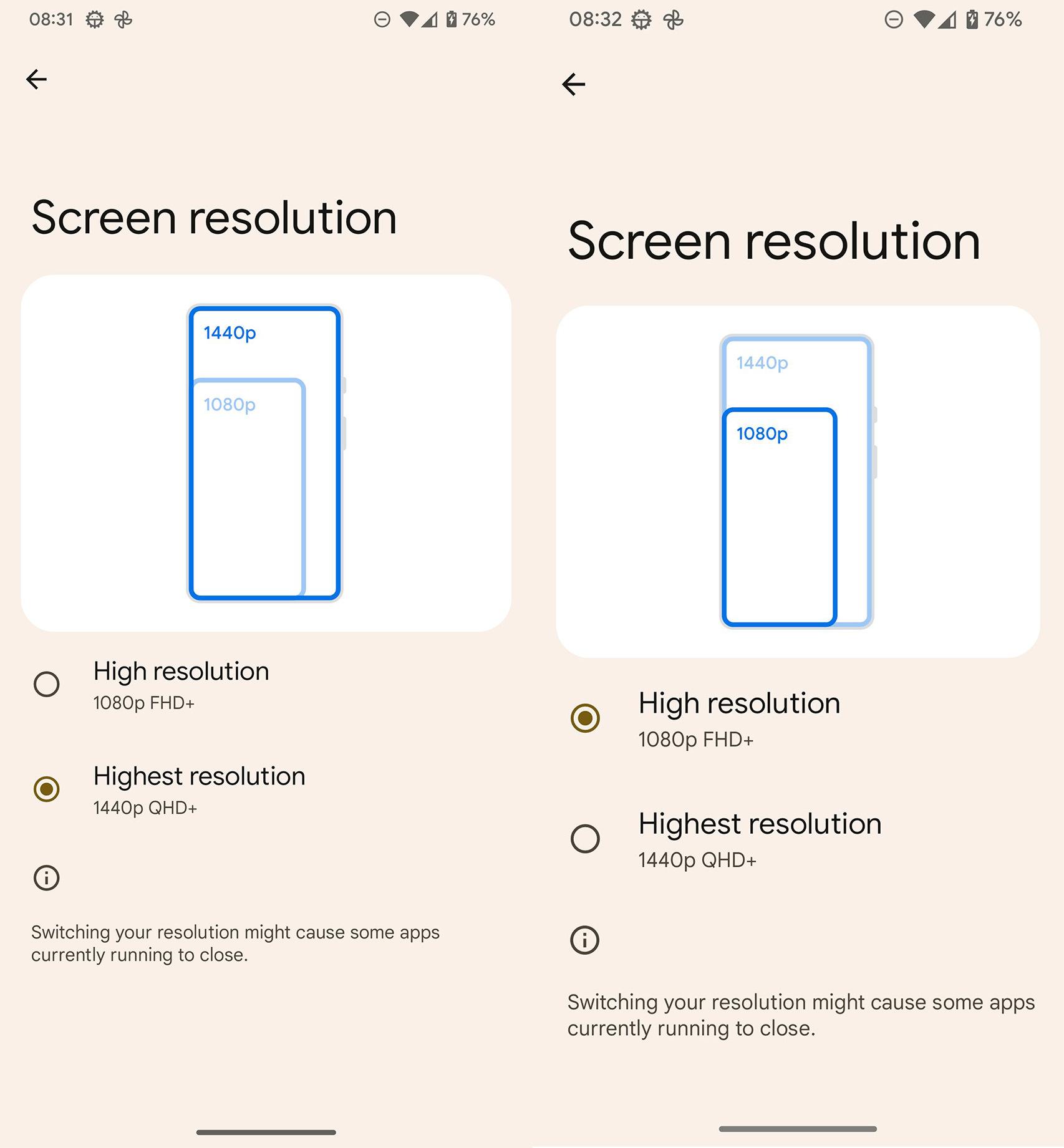 08:31 76%

Screen resolution

1440p

1080p

High resolution
1080p FHD+

Highest resolution
1440p QHD+

Switching your resolution might cause some apps currently running to close.

08:32 76%

Screen resolution

1440p

1080p

High resolution
1080p FHD+

Highest resolution
1440p QHD+

Switching your resolution might cause some apps currently running to close.