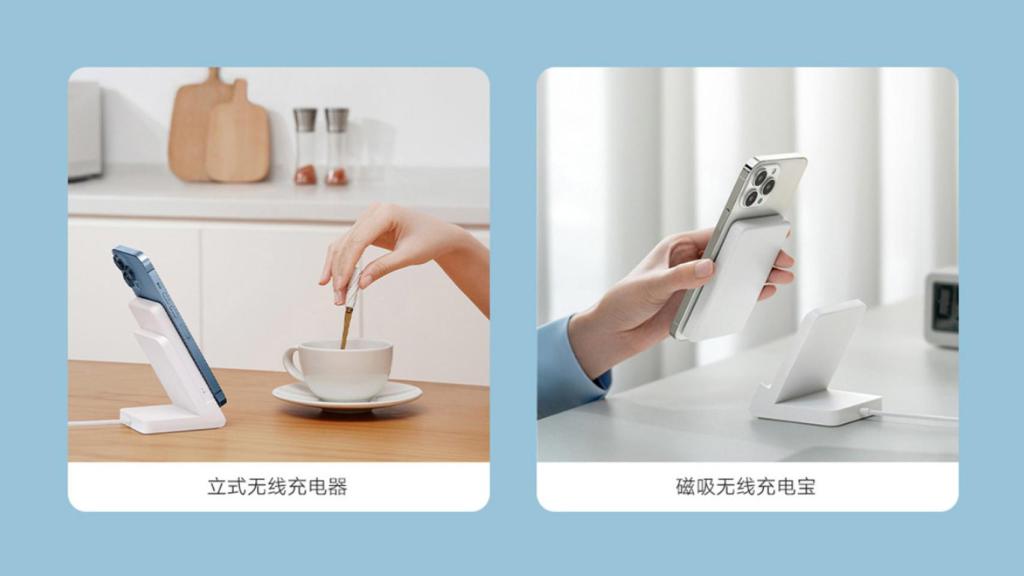 立式无线充电器

磁吸无线充电宝