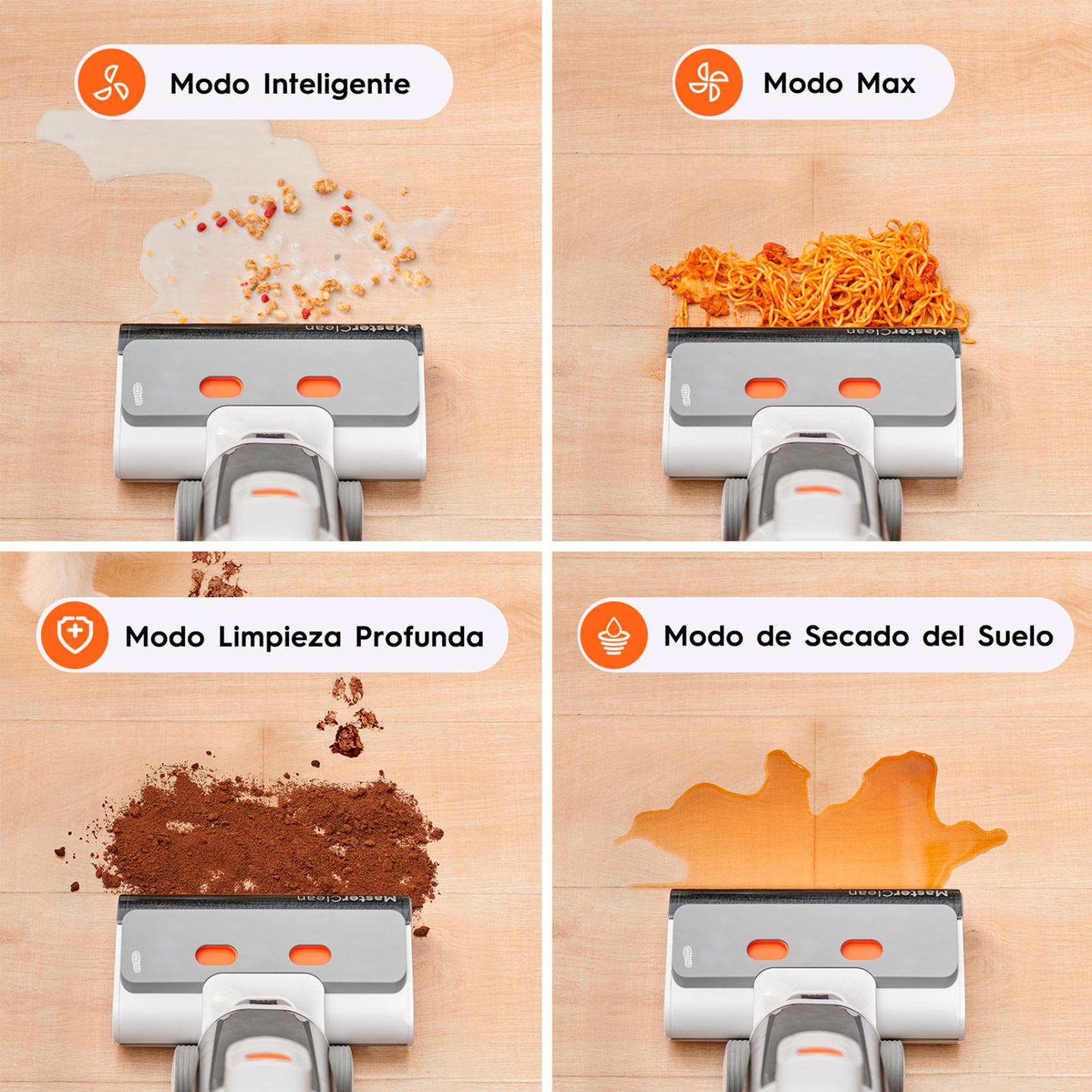 Modo Inteligente

MasterClean

Modo Max

MasterClean

Modo Limpieza Profunda

MasterClean

Modo de Secado del Suelo

MasterClean