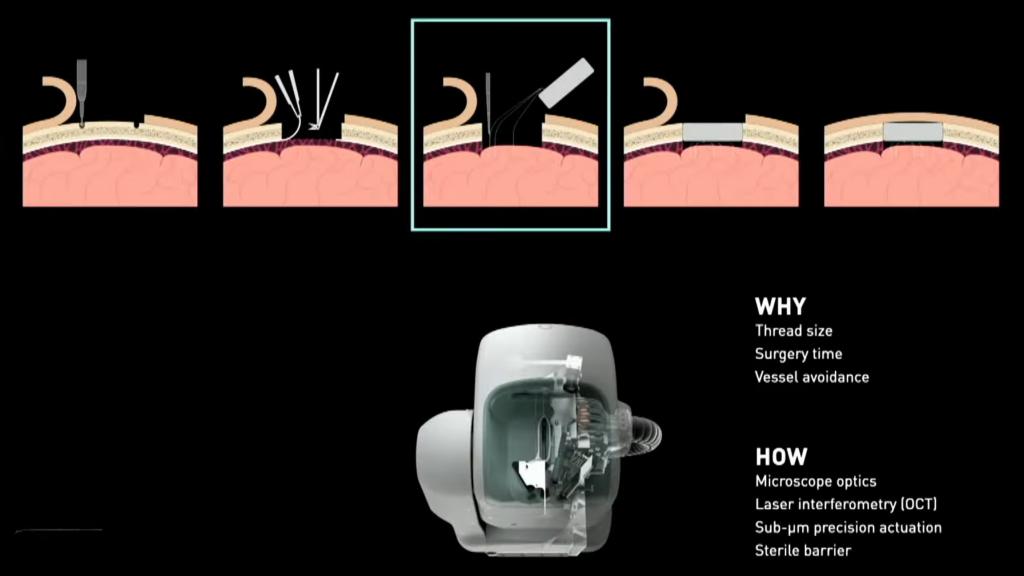 WHY
Thread size
Surgery time
Vessel avoidance

HOW
Microscope optics
Laser interferometry (OCT)
Sub-μm precision actuation
Sterile barrier