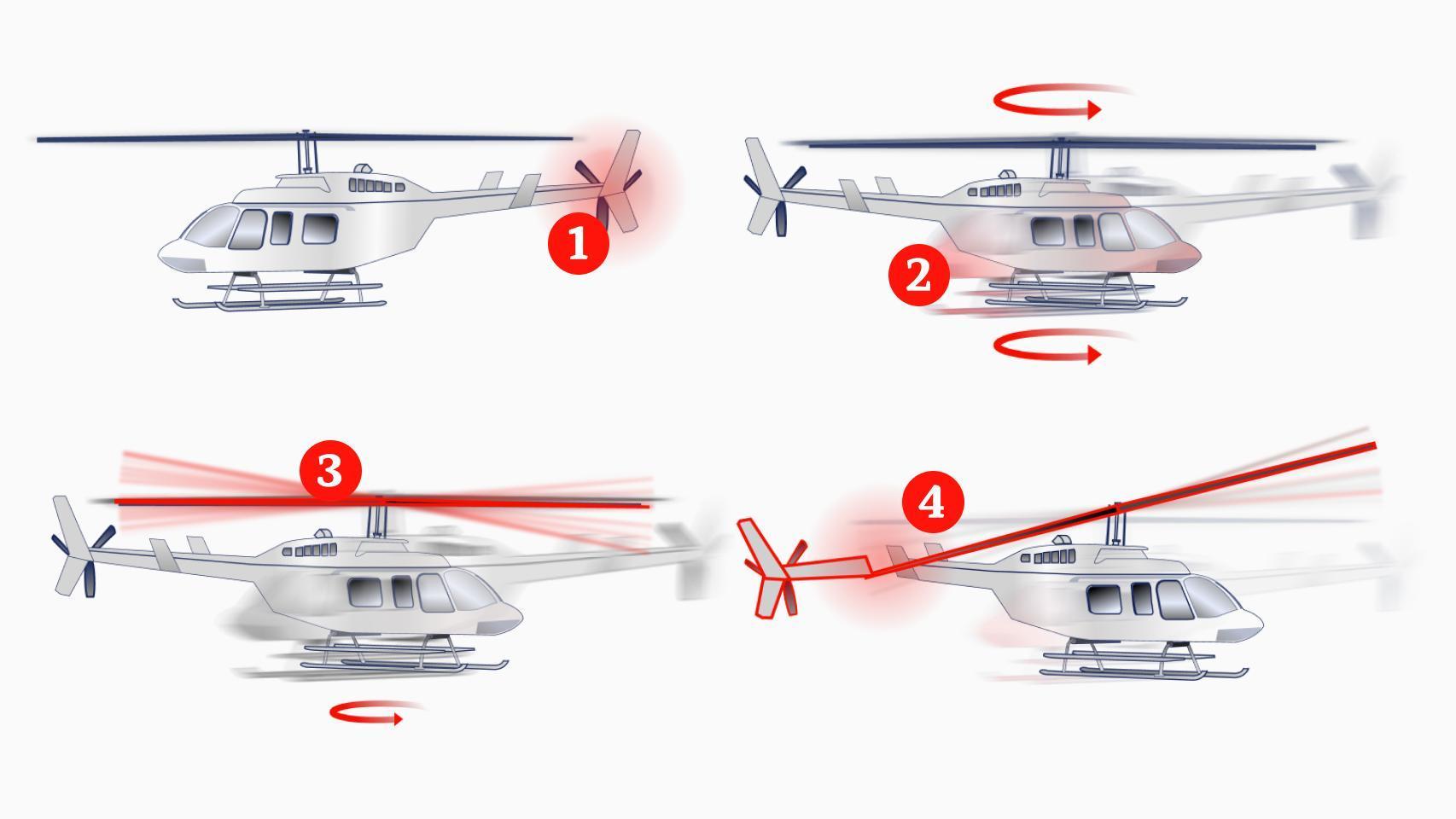 1
2
3
4